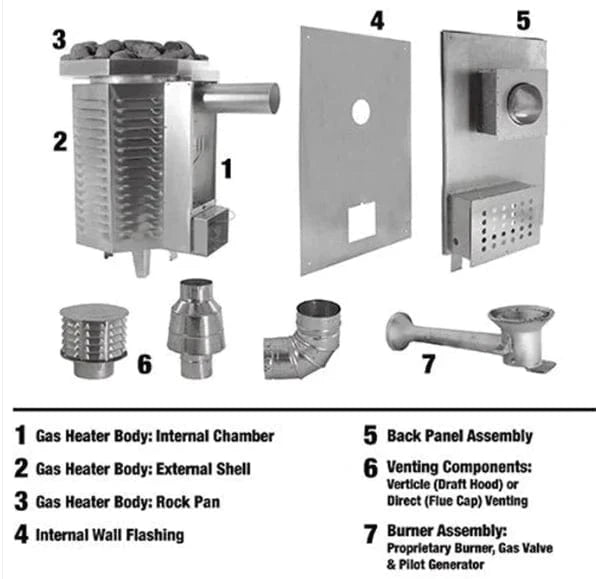 3

4

5

2

1

6

7

1 Gas Heater Body: Internal Chamber

2 Gas Heater Body: External Shell

3 Gas Heater Body: Rock Pan

4 Internal Wall Flashing

5 Back Panel Assembly

6 Venting Components: Verticle (Draft Hood) or Direct (Flue Cap) Venting

7 Burner Assembly: Proprietary Burner, Gas Valve & Pilot Generator