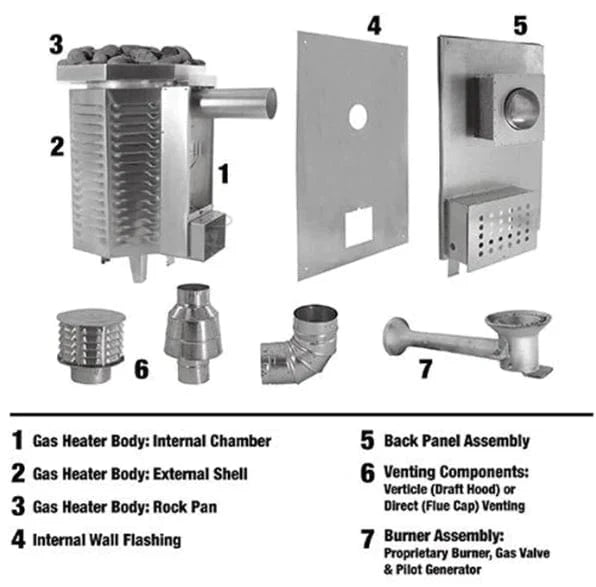 3

4

5

2

1

6

7

1 Gas Heater Body: Internal Chamber

2 Gas Heater Body: External Shell

3 Gas Heater Body: Rock Pan

4 Internal Wall Flashing

5 Back Panel Assembly

6 Venting Components: Verticle (Draft Hood) or Direct (Flue Cap) Venting

7 Burner Assembly: Proprietary Burner, Gas Valve & Pilot Generator